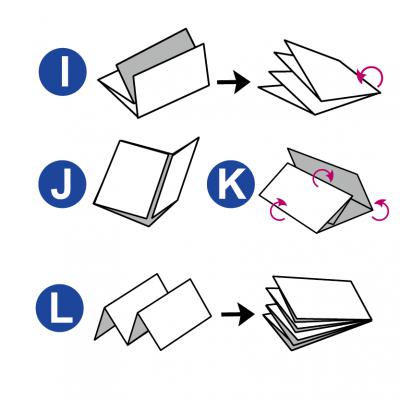 I

J

K

L